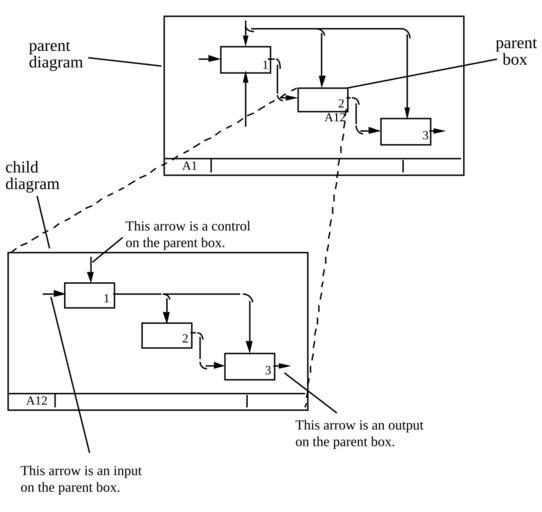 parent diagram

parent box

1

2

A12

3

A1

child diagram

This arrow is a control on the parent box.

1

2

3

A12

This arrow is an output on the parent box.

This arrow is an input on the parent box.