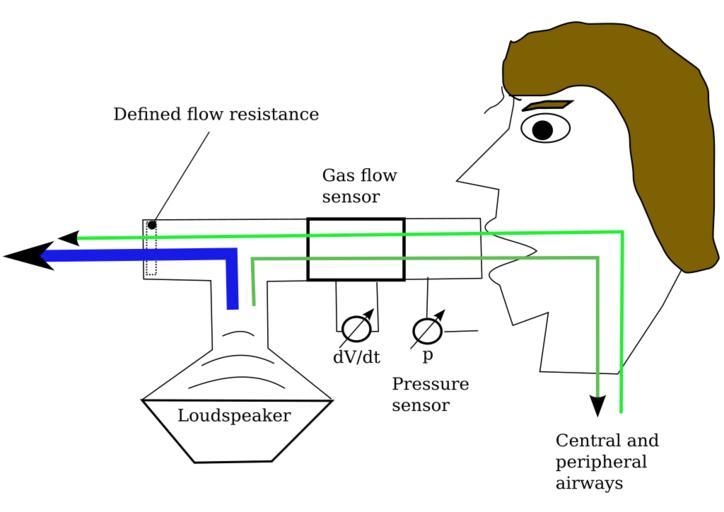 Defined flow resistance

Gas flow sensor

dV/dt

p

Pressure sensor

Loudspeaker

Central and peripheral airways