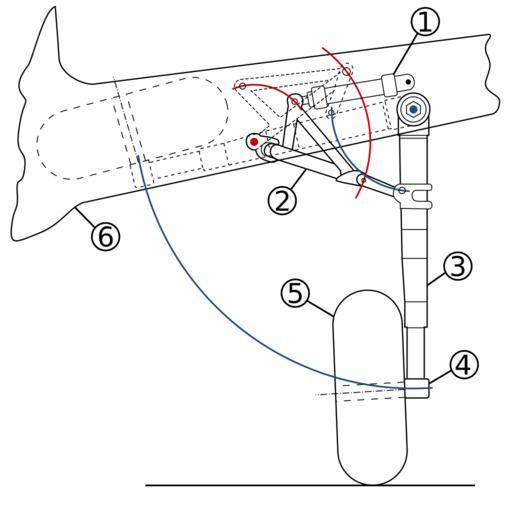 1
2
6
3
5
4