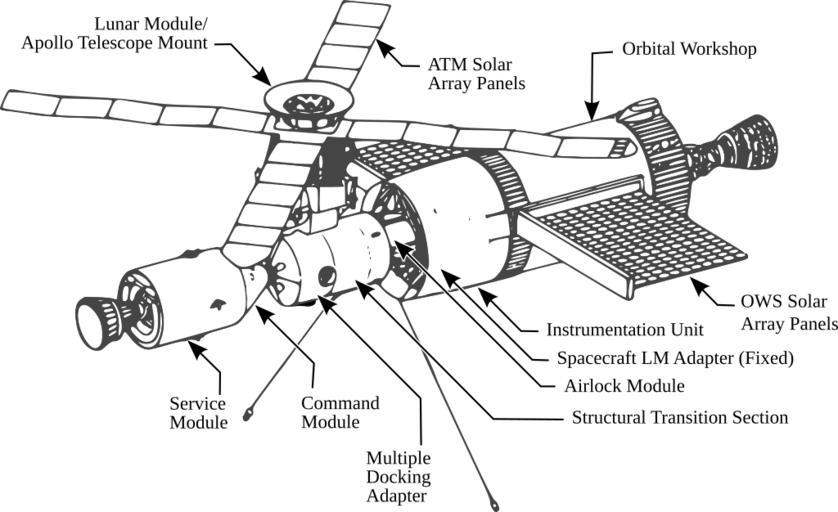 Lunar Module/
Apollo Telescope Mount

ATM Solar
Array Panels

Orbital Workshop

OWS Solar
Array Panels

Instrumentation Unit

Spacecraft LM Adapter (Fixed)

Airlock Module

Structural Transition Section

Service
Module

Command
Module

Multiple
Docking
Adapter