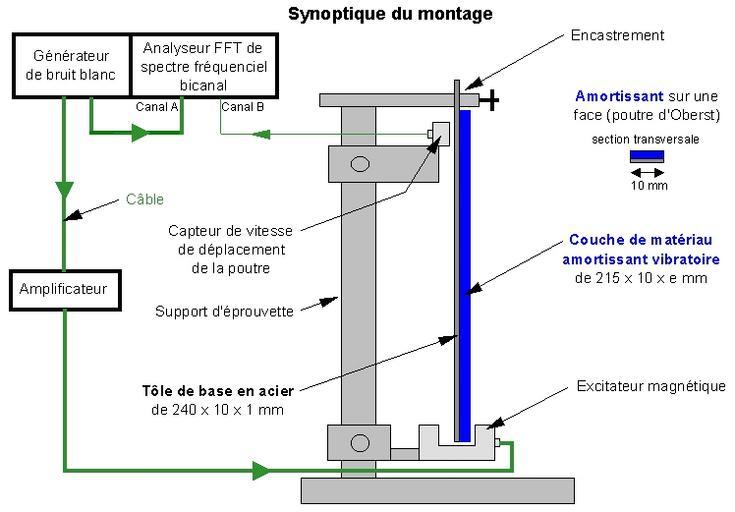 Synoptique du montage

Générateur de bruit blanc

Analyseur FFT de spectre fréquenciel bicanal

Canal A

Canal B

Encastrement

Amortissant sur une face (poutre d'Oberst)

section transversale

10 mm

Câble

Capteur de vitesse de déplacement de la poutre

Couche de matériau amortissant vibratoire de 215 x 10 x e mm

Amplificateur

Support d'éprouvette

Tôle de base en acier de 240 x 10 x 1 mm

Excitateur magnétique