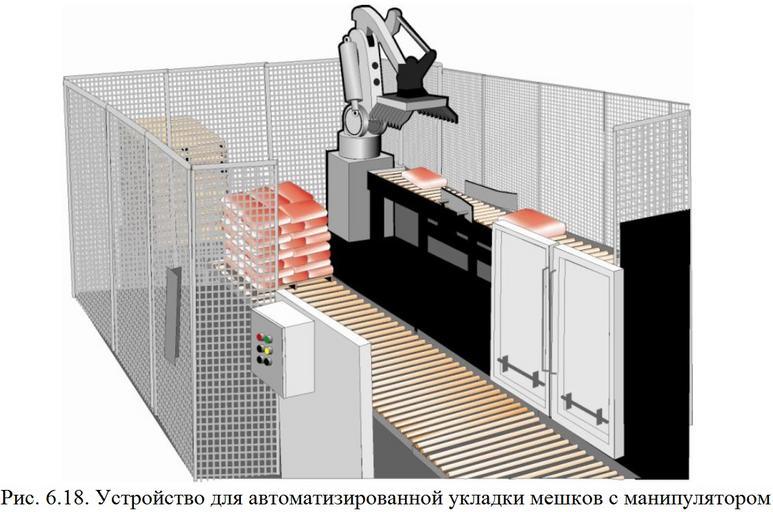 Рис. 6.18. Устройство для автоматизированной укладки мешков с манипулятором