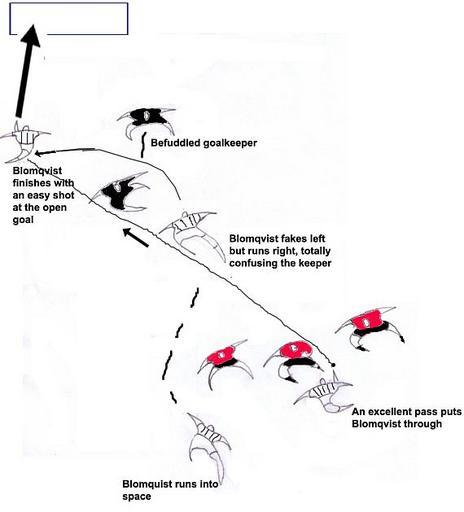 Befuddled goalkeeper

Blomqvist finishes with an easy shot at the open goal

Blomqvist fakes left but runs right, totally confusing the keeper

An excellent pass puts Blomqvist through

Blomquist runs into space